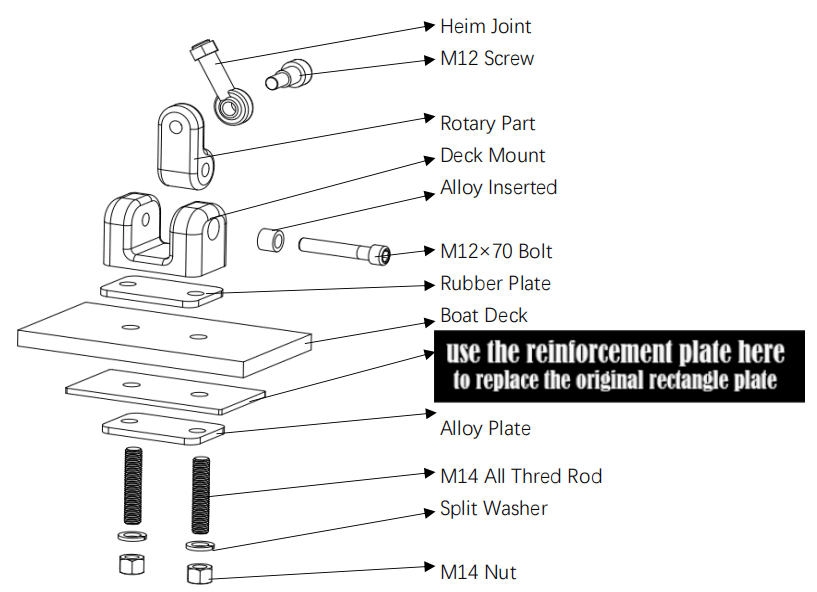 Heim Joint
M12 Screw
Rotary Part
Deck Mount
Alloy Inserted
M12×70 Bolt
Rubber Plate
Boat Deck
use the reinforcement plate here
to replace the original rectangle plate
Alloy Plate
M14 All Thred Rod
Split Washer
M14 Nut